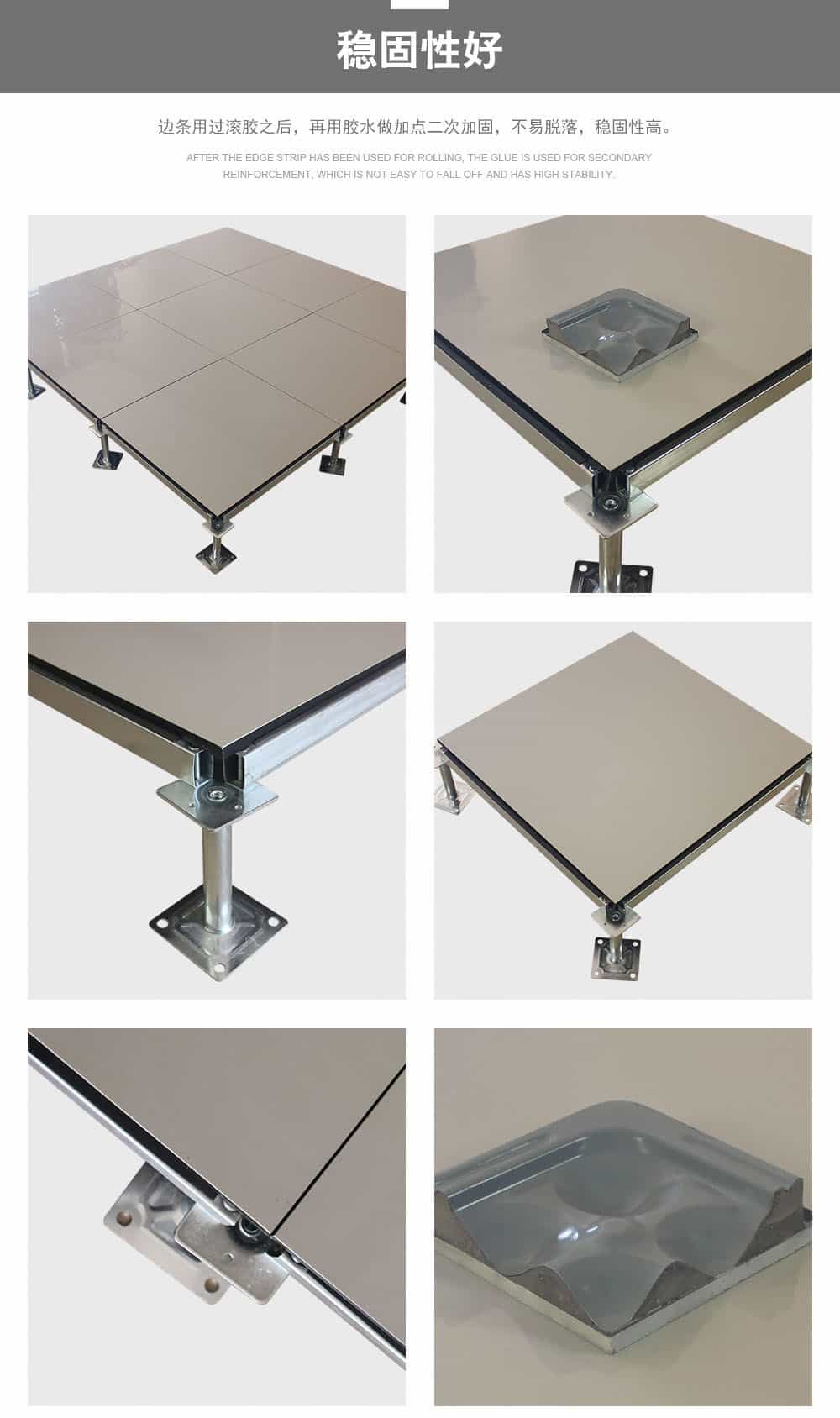 稳固性好

边条用过滚胶之后，再用胶水做加点二次加固，不易脱落，稳固性高。

AFTER THE EDGE STRIP HAS BEEN USED FOR ROLLING, THE GLUE IS USED FOR SECONDARY REINFORCEMENT, WHICH IS NOT EASY TO FALL OFF AND HAS HIGH STABILITY.